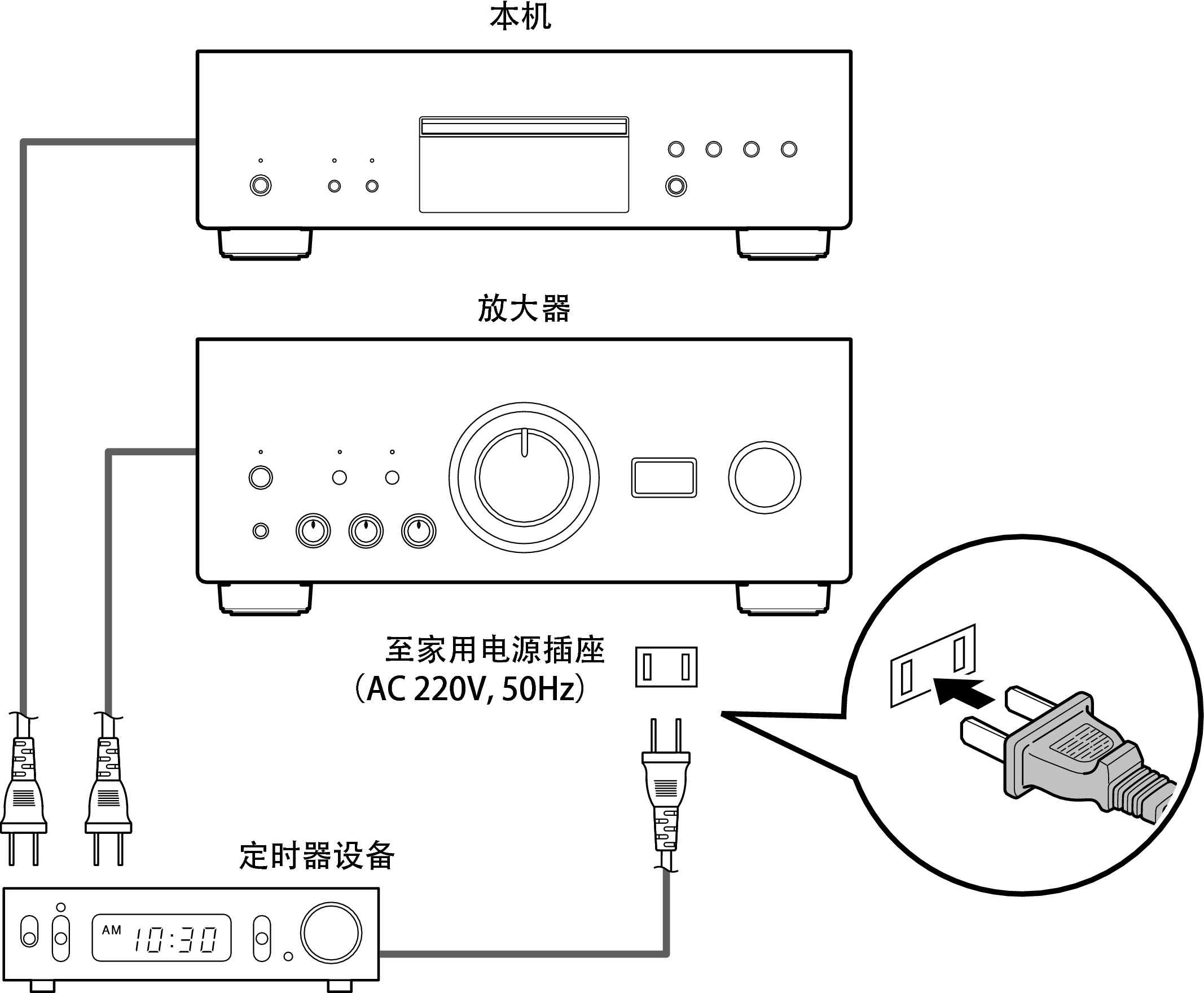 本机

放大器

至家用电源插座
（AC 220V, 50Hz）

定时器设备

AM 10:30